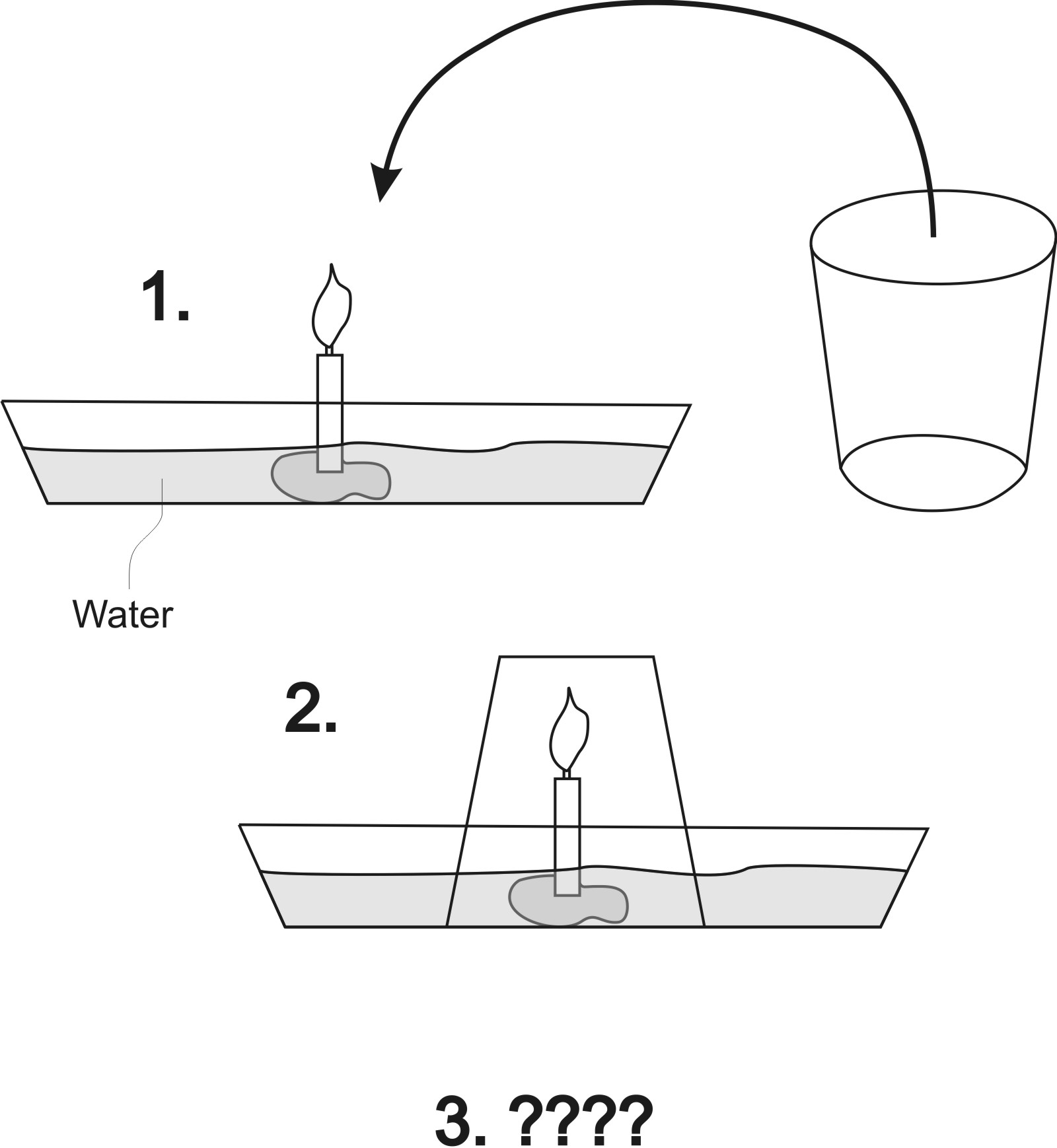 1.

Water

2.

3. ????